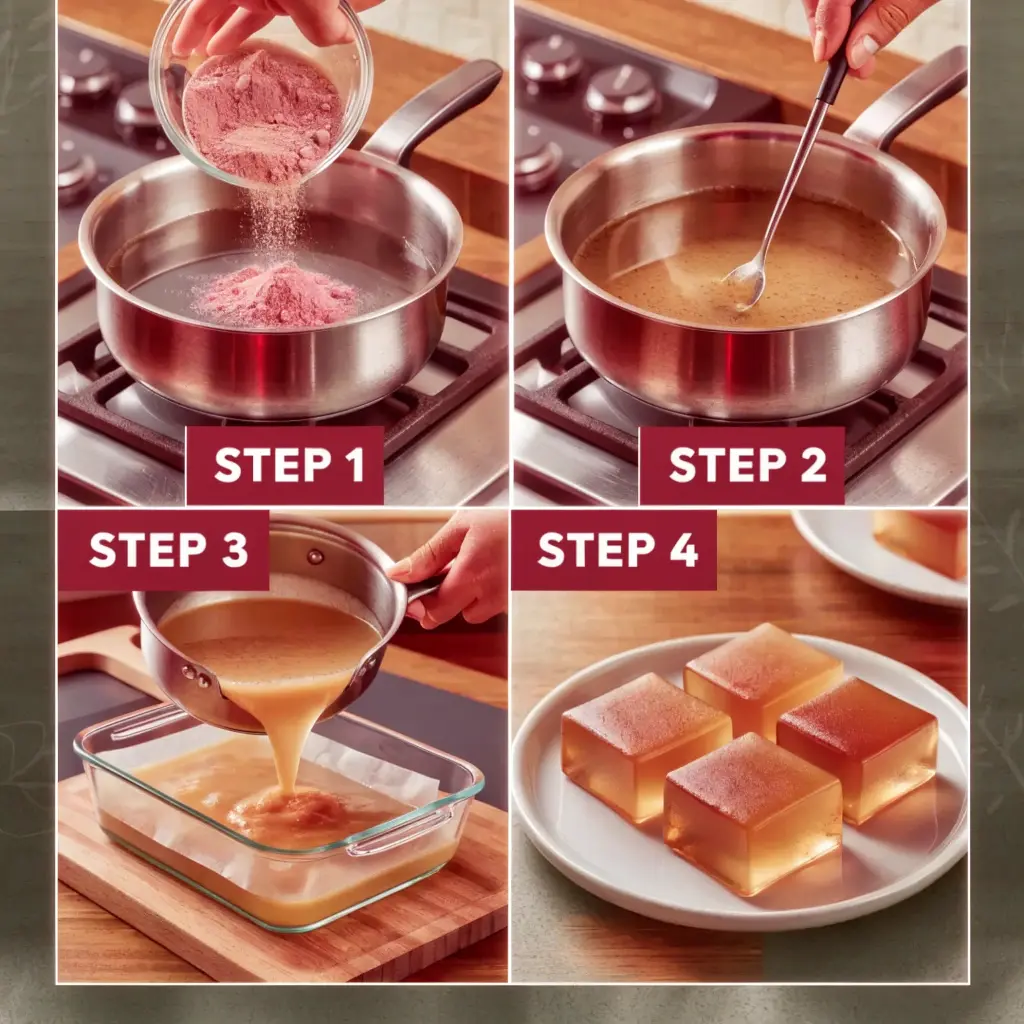 STEP 1

STEP 2

STEP 3

STEP 4