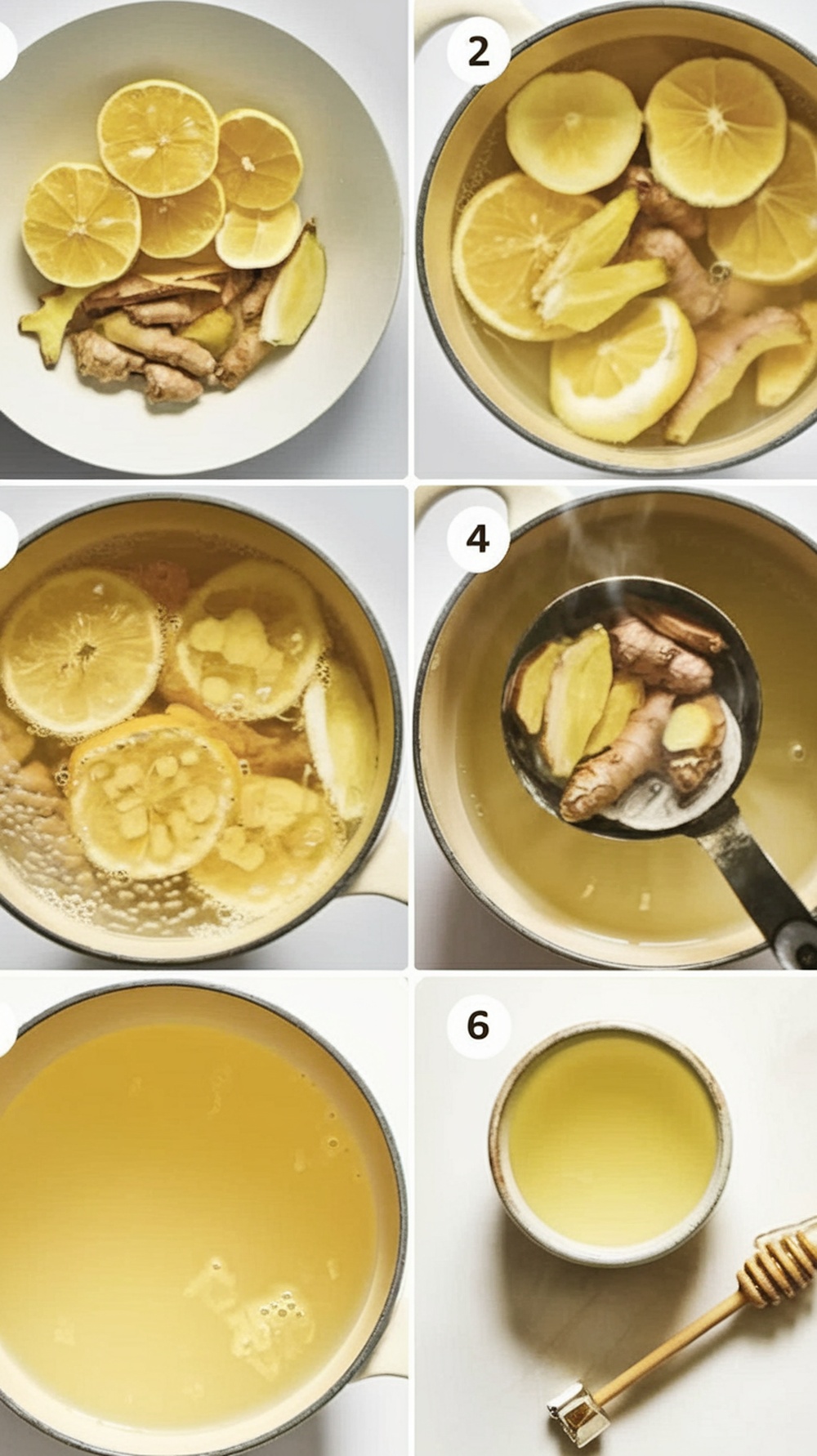 2

4

6